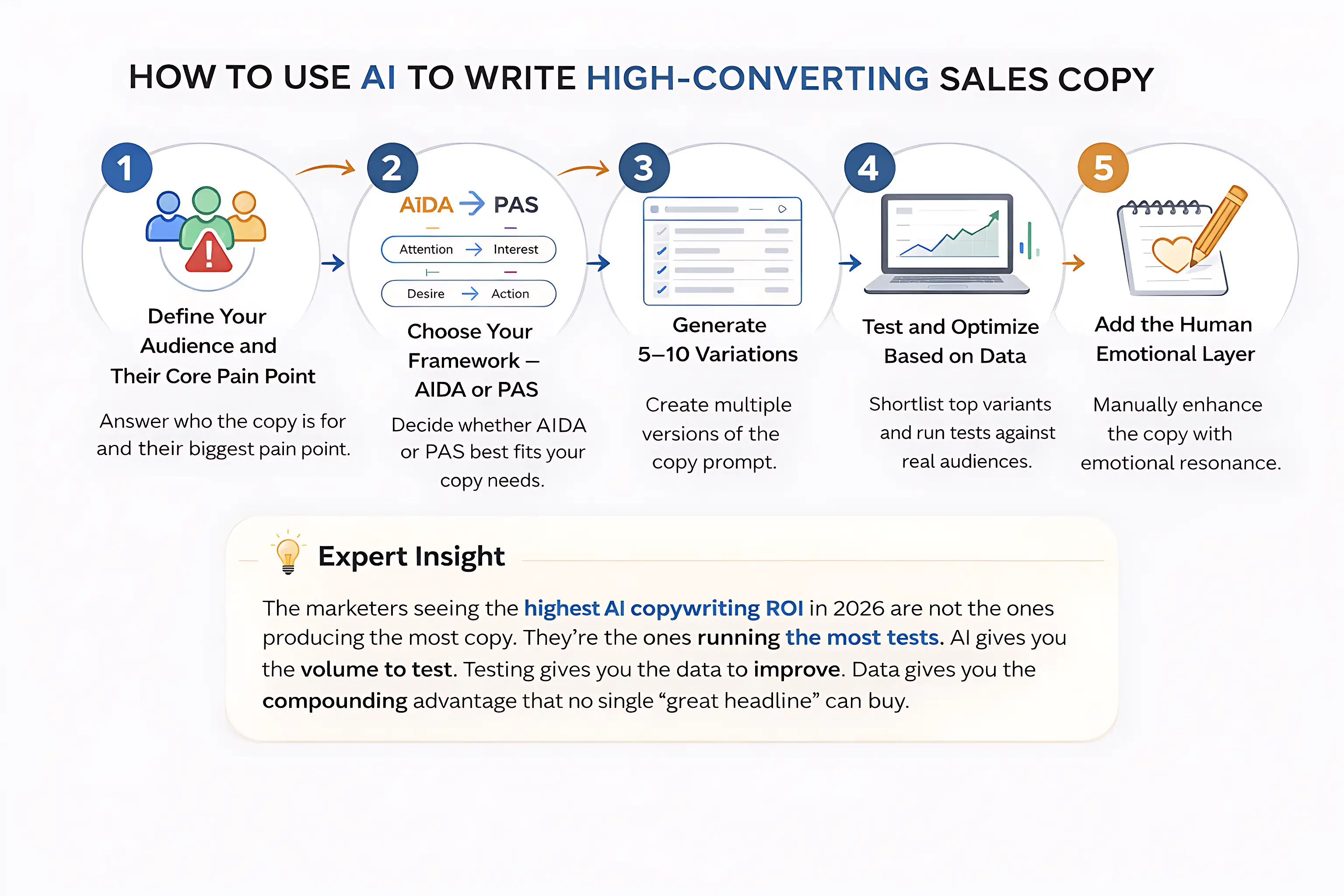 HOW TO USE AI TO WRITE HIGH-CONVERTING SALES COPY

1

Define Your Audience and Their Core Pain Point

Answer who the copy is for and their biggest pain point.

2

AIDA → PAS

Attention → Interest

Desire → Action

Choose Your Framework – AIDA or PAS

Decide whether AIDA or PAS best fits your copy needs.

3

Generate 5–10 Variations

Create multiple versions of the copy prompt.

4

Test and Optimize Based on Data

Shortlist top variants and run tests against real audiences.

5

Add the Human Emotional Layer

Manually enhance the copy with emotional resonance.

Expert Insight

The marketers seeing the highest AI copywriting ROI in 2026 are not the ones producing the most copy. They're the ones running the most tests. AI gives you the volume to test. Testing gives you the data to improve. Data gives you the compounding advantage that no single "great headline" can buy.